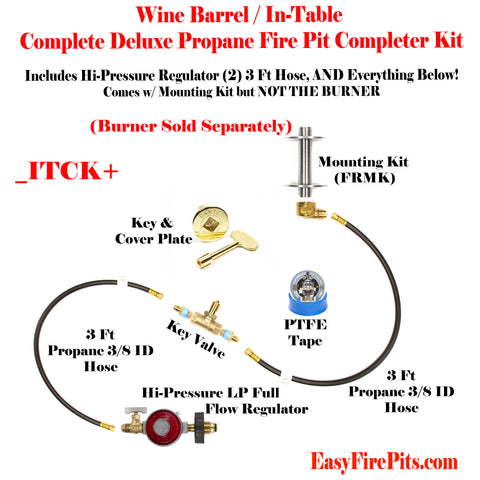 Wine Barrel / In-Table
Complete Deluxe Propane Fire Pit Completer Kit

Includes Hi-Pressure Regulator (2) 3 Ft Hose, AND Everything Below!
Comes w/ Mounting Kit but NOT THE BURNER

(Burner Sold Separately)

_ITCK+

Mounting Kit
(FRMK)

Key &
Cover Plate

DANTE

PTFE
Tape

Key Valve

3 Ft
Propane 3/8 ID
Hose

Hi-Pressure LP Full
Flow Regulator

3 Ft
Propane 3/8 ID
Hose

EasyFirePits.com